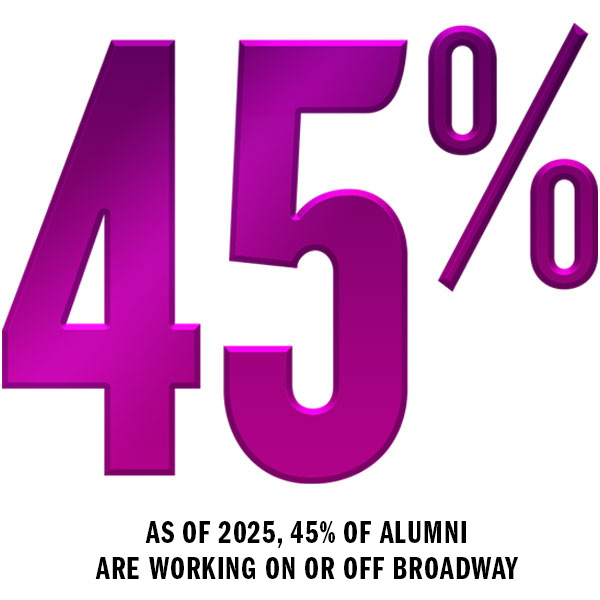 45%

AS OF 2025, 45% OF ALUMNI ARE WORKING ON OR OFF BROADWAY