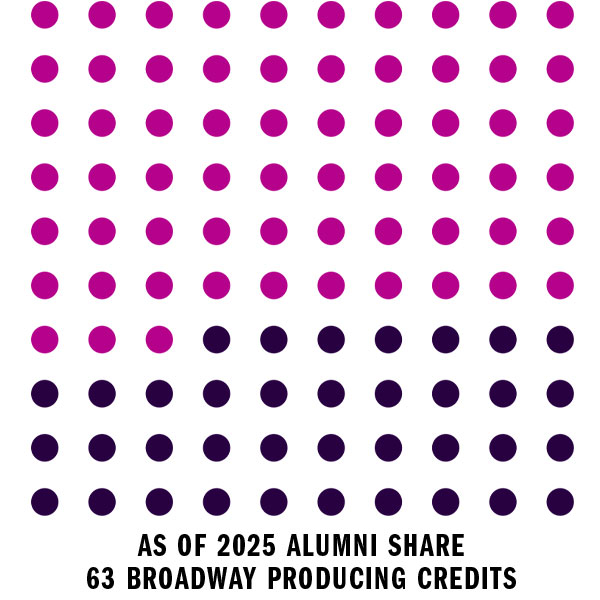 AS OF 2025 ALUMNI SHARE
63 BROADWAY PRODUCING CREDITS