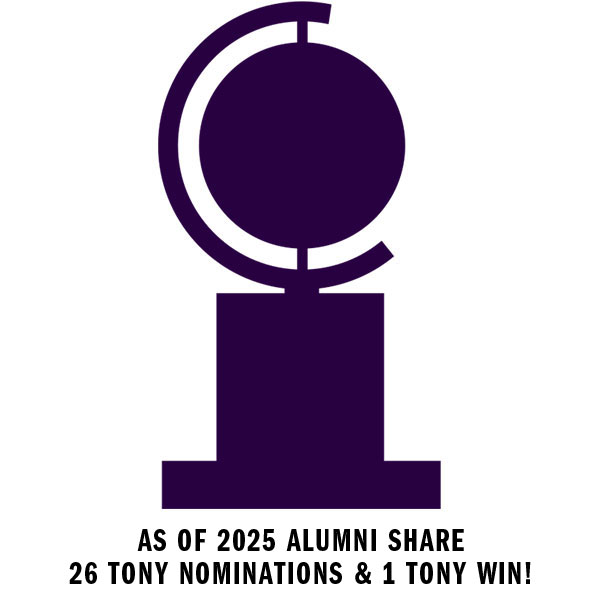 AS OF 2025 ALUMNI SHARE
26 TONY NOMINATIONS & 1 TONY WIN!